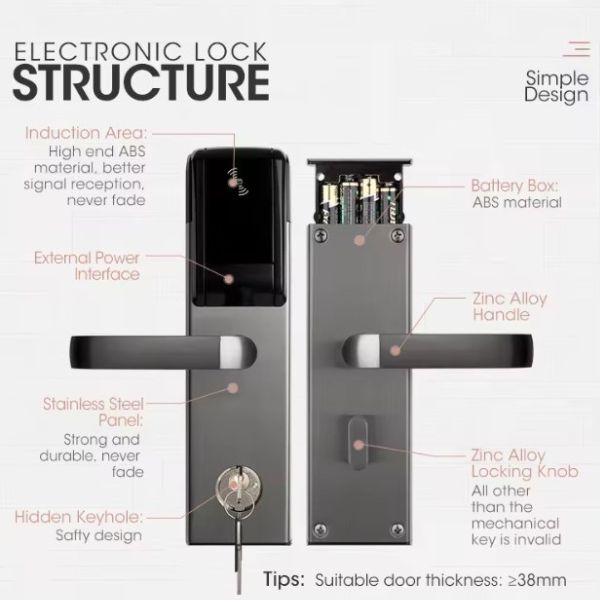 ELECTRONIC LOCK
STRUCTURE

Simple Design

Induction Area:
High end ABS material, better signal reception, never fade

External Power Interface

Stainless Steel Panel:
Strong and durable, never fade

Hidden Keyhole:
Safty design

Battery Box:
ABS material

Zinc Alloy Handle

Zinc Alloy Locking Knob
All other than the mechanical key is invalid

Tips: Suitable door thickness: ≥38mm