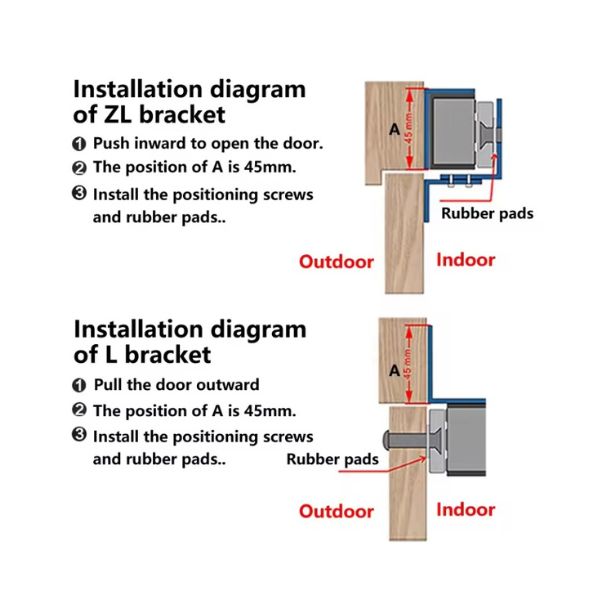 Installation diagram of ZL bracket

❶ Push inward to open the door.
❷ The position of A is 45mm.
❸ Install the positioning screws and rubber pads..

A
45 mm
Rubber pads
Outdoor
Indoor

Installation diagram of L bracket

❶ Pull the door outward
❷ The position of A is 45mm.
❸ Install the positioning screws and rubber pads..

A
45 mm
Rubber pads
Outdoor
Indoor